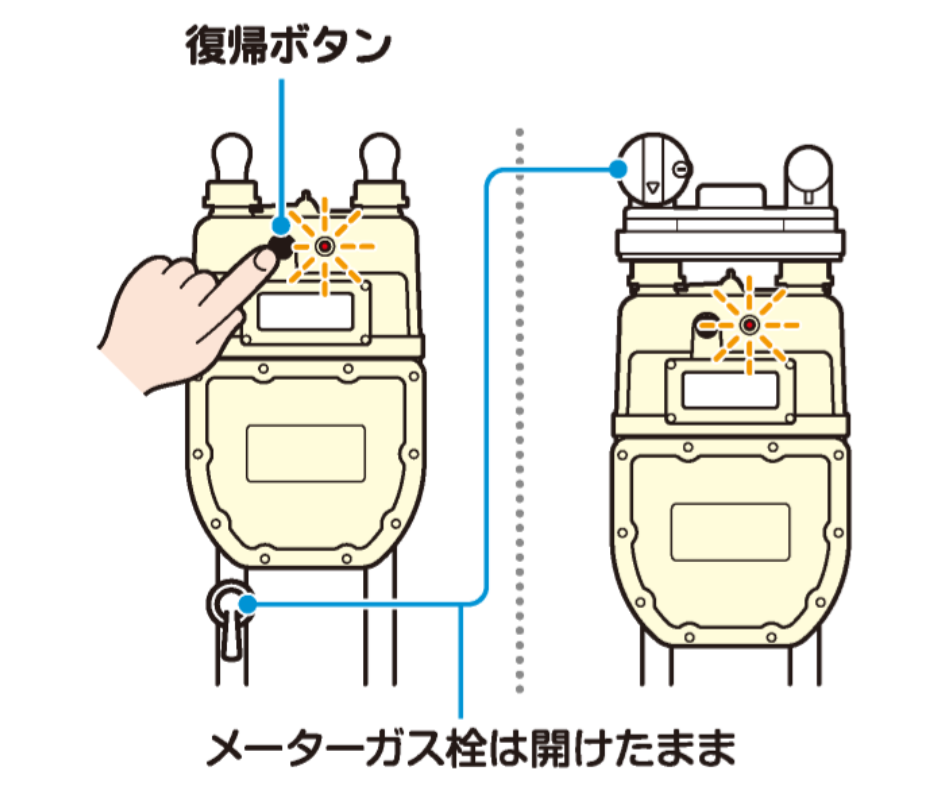 復帰ボタン

メーターガス栓は開けたまま