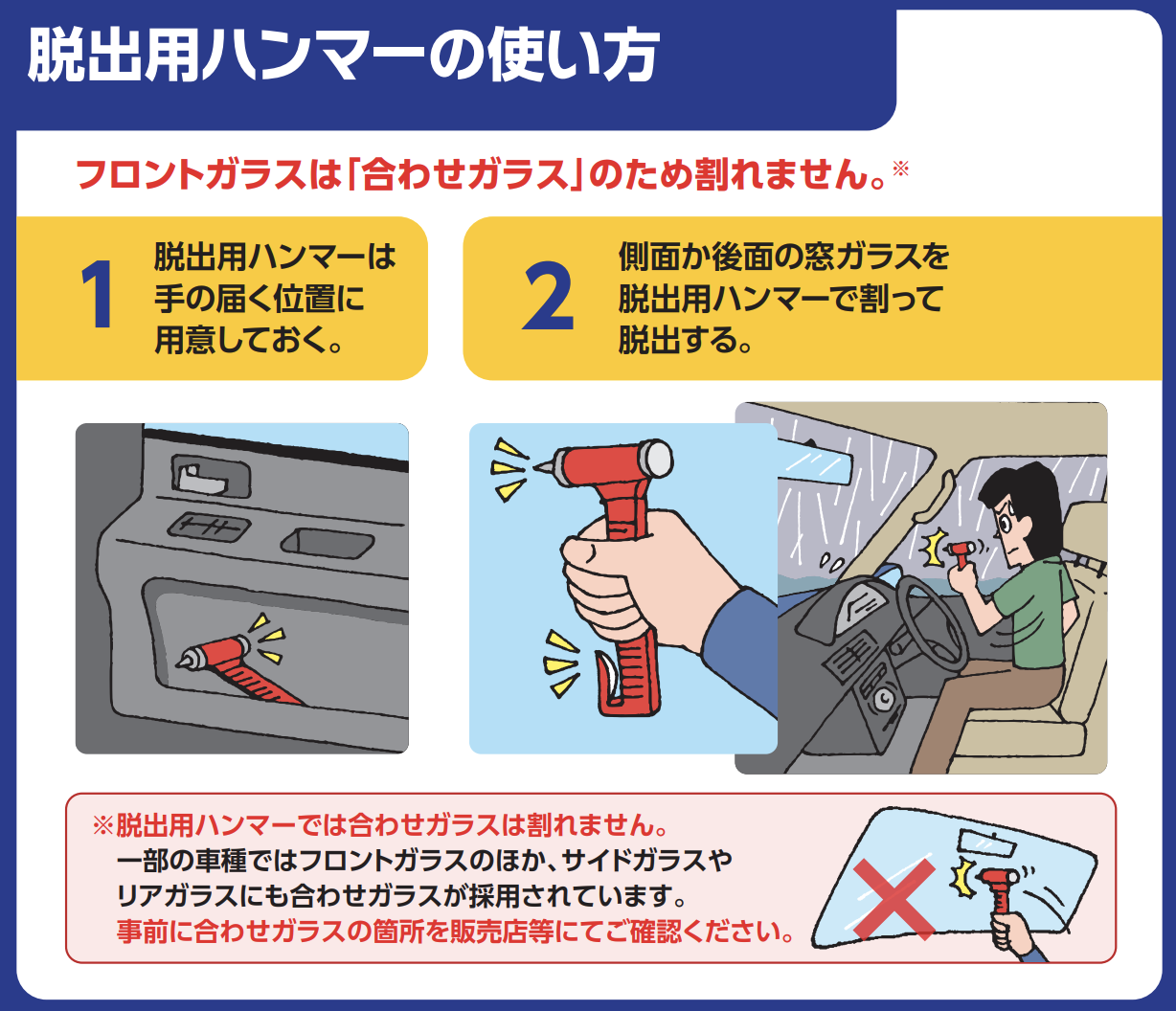 脱出用ハンマーの使い方

フロントガラスは「合わせガラス」のため割れません。※

1 脱出用ハンマーは手の届く位置に用意しておく。

2 側面か後面の窓ガラスを脱出用ハンマーで割って脱出する。

※脱出用ハンマーでは合わせガラスは割れません。
一部の車種ではフロントガラスのほか、サイドガラスやリアガラスにも合わせガラスが採用されています。
事前に合わせガラスの箇所を販売店等にてご確認ください。